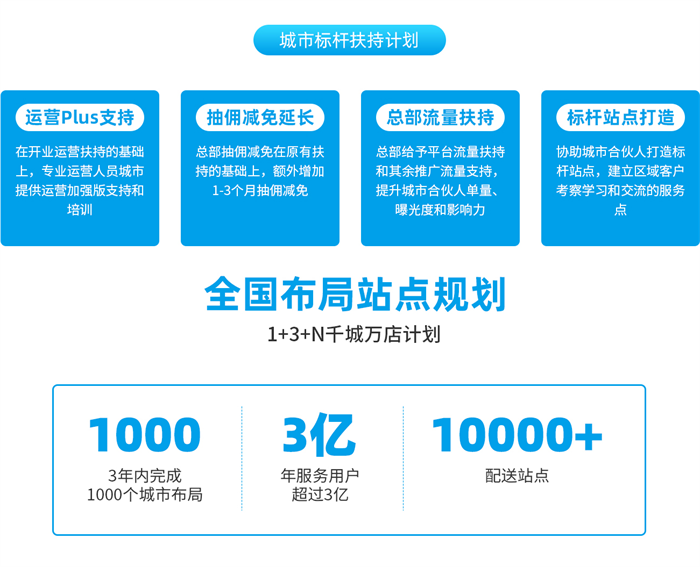 城市标杆扶持计划

运营Plus支持

在开业运营扶持的基础上，专业运营人员城市提供运营加强版支持和培训

抽佣减免延长

总部抽佣减免在原有扶持的基础上，额外增加1-3个月抽佣减免

总部流量扶持

总部给予平台流量扶持和其余推广流量支持，提升城市合伙人单量、曝光度和影响力

标杆站点打造

协助城市合伙人打造标杆站点，建立区域客户考察学习和交流的服务点

全国布局站点规划

1+3+N千城万店计划

1000

3年内完成
1000个城市布局

3亿

年服务用户
超过3亿

10000+

配送站点